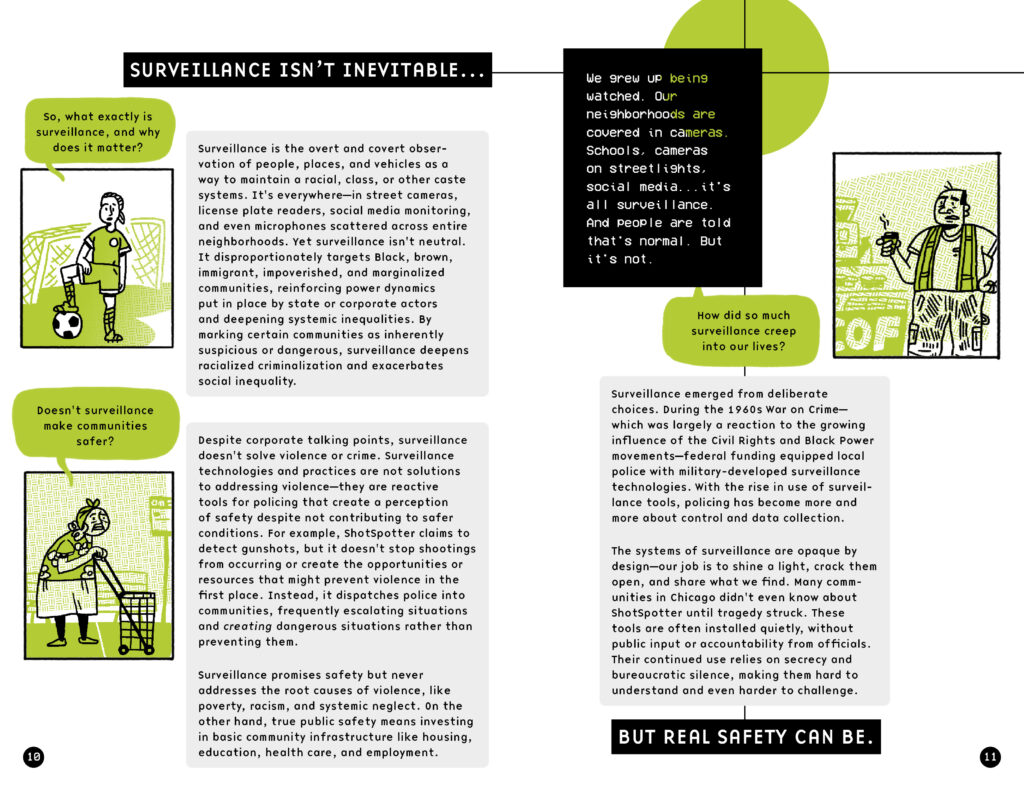 SURVEILLANCE ISN'T INEVITABLE...

So, what exactly is surveillance, and why does it matter?

Surveillance is the overt and covert observation of people, places, and vehicles as a way to maintain a racial, class, or other caste systems. It's everywhere—in street cameras, license plate readers, social media monitoring, and even microphones scattered across entire neighborhoods. Yet surveillance isn't neutral. It disproportionately targets Black, brown, immigrant, impoverished, and marginalized communities, reinforcing power dynamics put in place by state or corporate actors and deepening systemic inequalities. By marking certain communities as inherently suspicious or dangerous, surveillance deepens racialized criminalization and exacerbates social inequality.

Doesn't surveillance make communities safer?

Despite corporate talking points, surveillance doesn't solve violence or crime. Surveillance technologies and practices are not solutions to addressing violence—they are reactive tools for policing that create a perception of safety despite not contributing to safer conditions. For example, ShotSpotter claims to detect gunshots, but it doesn't stop shootings from occurring or create the opportunities or resources that might prevent violence in the first place. Instead, it dispatches police into communities, frequently escalating situations and creating dangerous situations rather than preventing them.

Surveillance promises safety but never addresses the root causes of violence, like poverty, racism, and systemic neglect. On the other hand, true public safety means investing in basic community infrastructure like housing, education, health care, and employment.

10

We grew up being watched. Our neighborhoods are covered in cameras. Schools, cameras on streetlights, social media...it's all surveillance. And people are told that's normal. But it's not.

How did so much surveillance creep into our lives?

Surveillance emerged from deliberate choices. During the 1960s War on Crime—which was largely a reaction to the growing influence of the Civil Rights and Black Power movements—federal funding equipped local police with military-developed surveillance technologies. With the rise in use of surveillance tools, policing has become more and more about control and data collection.

The systems of surveillance are opaque by design—our job is to shine a light, crack them open, and share what we find. Many communities in Chicago didn't even know about ShotSpotter until tragedy struck. These tools are often installed quietly, without public input or accountability from officials. Their continued use relies on secrecy and bureaucratic silence, making them hard to understand and even harder to challenge.

BUT REAL SAFETY CAN BE.

11